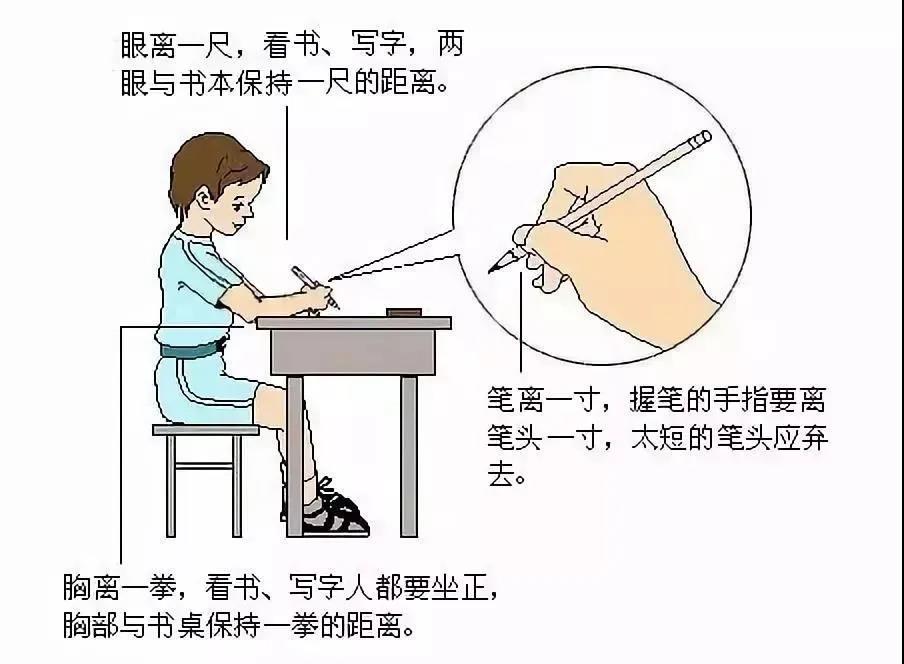 眼离一尺，看书、写字，两眼与书本保持一尺的距离。

笔离一寸，握笔的手指要离笔头一寸，太短的笔头应弃去。

胸离一拳，看书、写字人都要坐正，胸部与书桌保持一拳的距离。